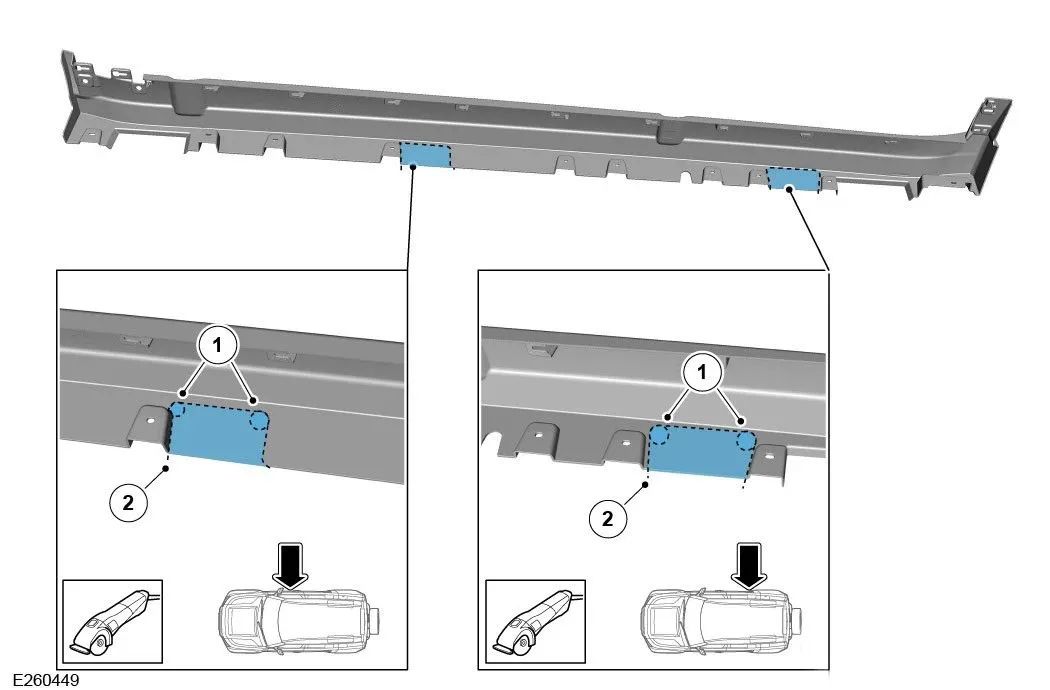 1
2
1
2
E260449