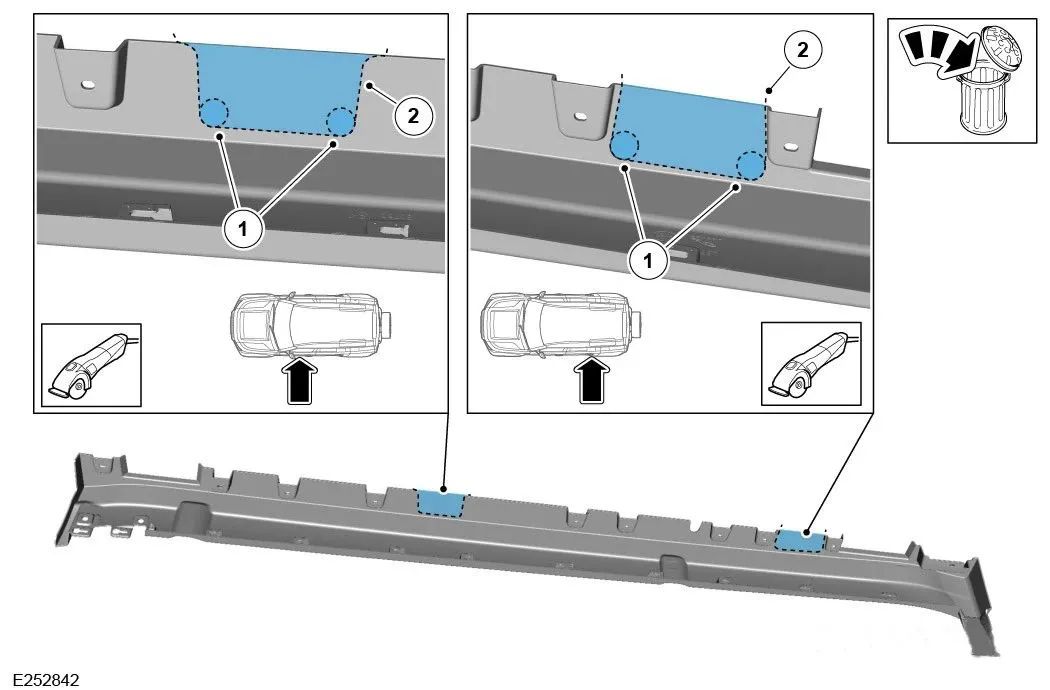 2
1
2
1
E252842