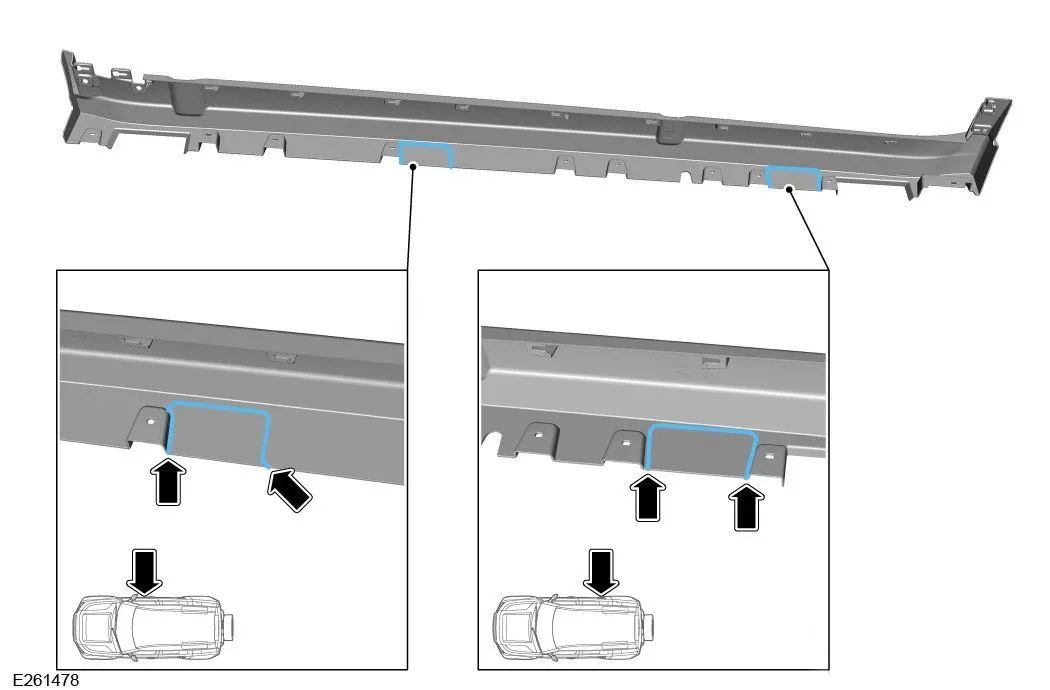 E261478