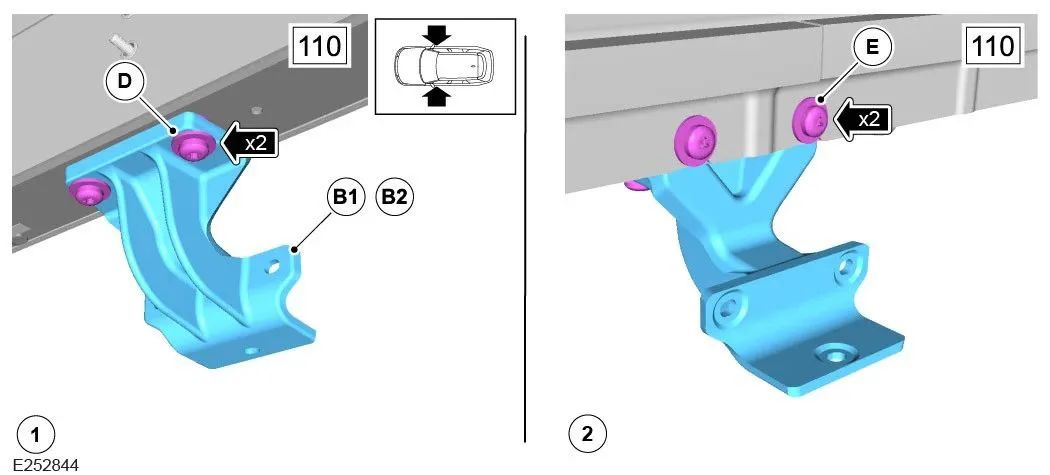 110

D

x2

B1 B2

1

E252844

E

110

x2

2